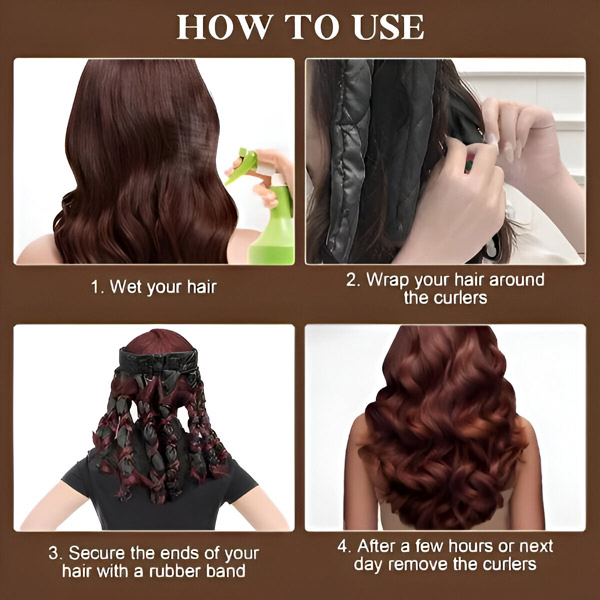 HOW TO USE

1. Wet your hair

2. Wrap your hair around the curlers

3. Secure the ends of your hair with a rubber band

4. After a few hours or next day remove the curlers